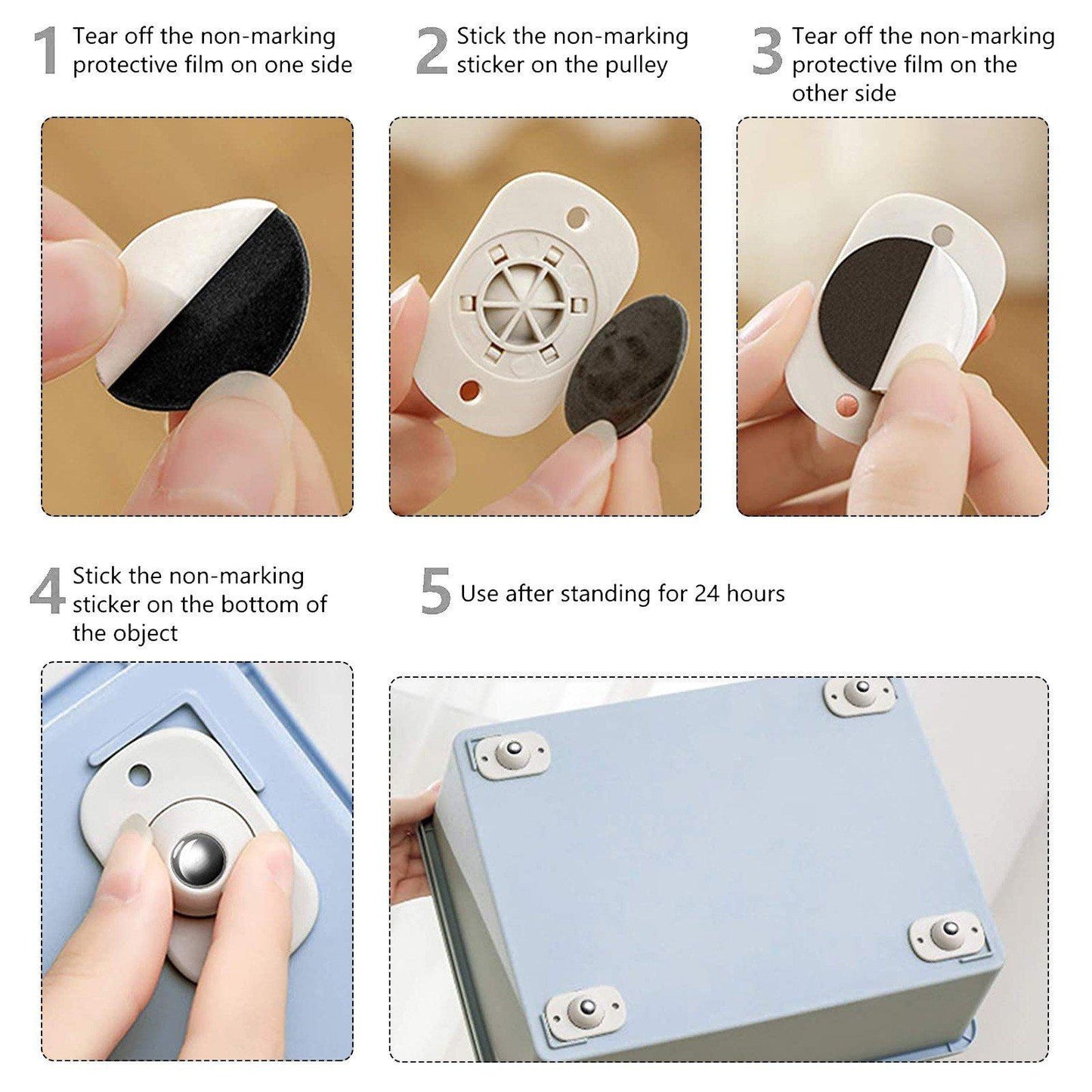 1 Tear off the non-marking protective film on one side

2 Stick the non-marking sticker on the pulley

3 Tear off the non-marking protective film on the other side

4 Stick the non-marking sticker on the bottom of the object

5 Use after standing for 24 hours