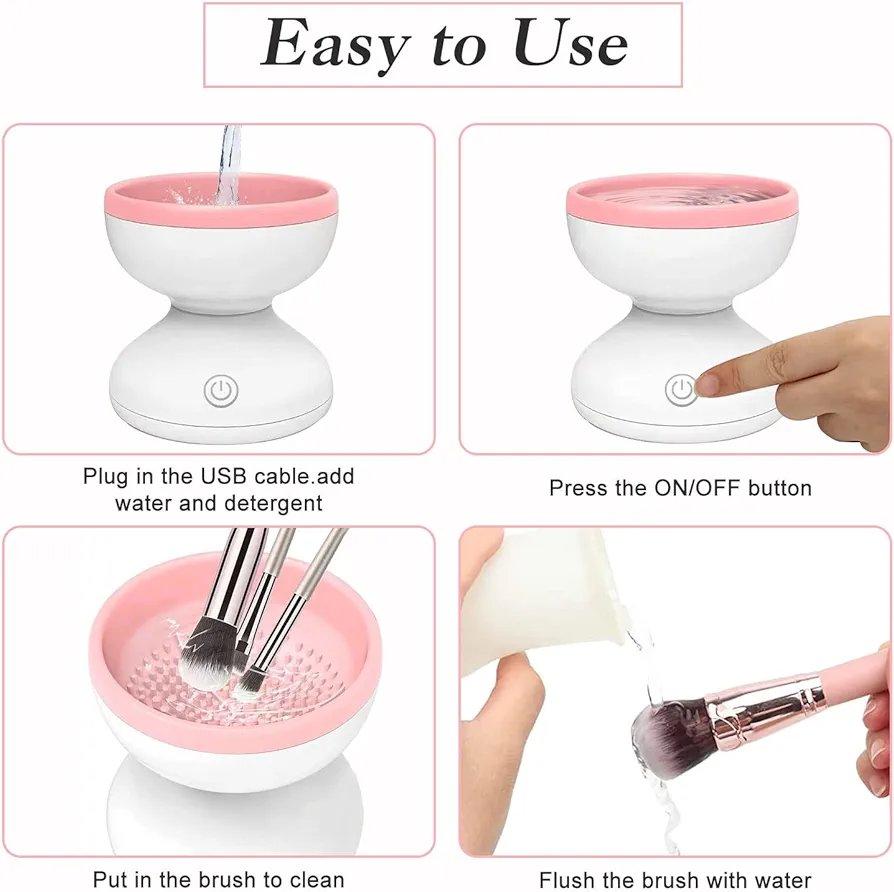 Easy to Use

Plug in the USB cable.add water and detergent

Press the ON/OFF button

Put in the brush to clean

Flush the brush with water