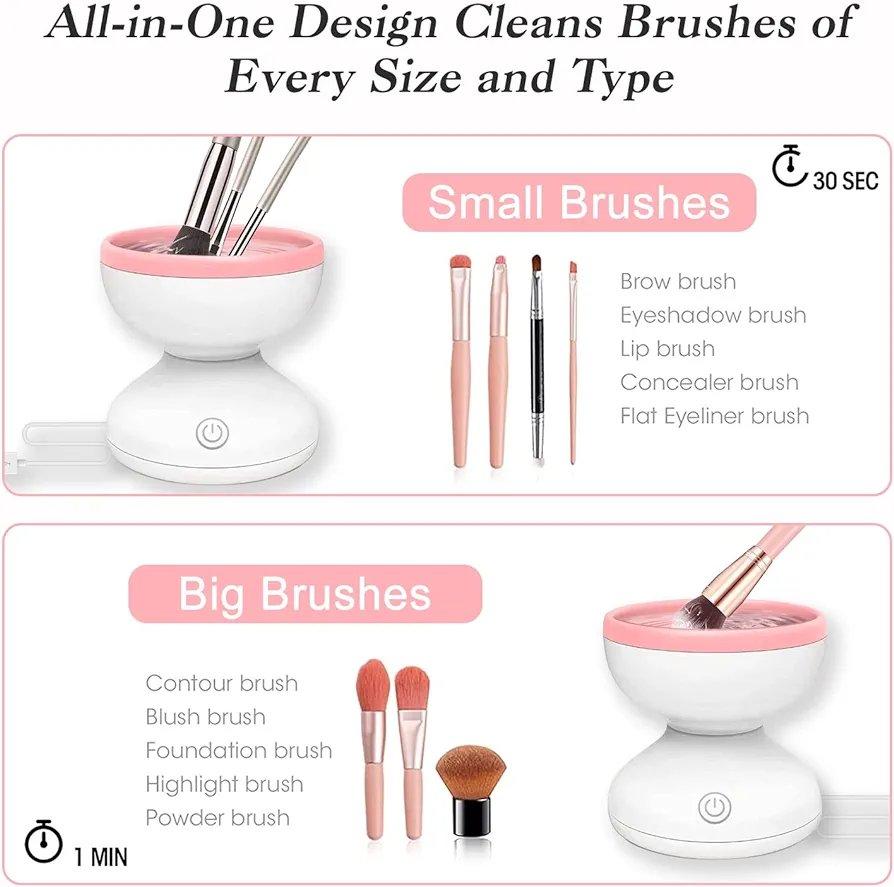 All-in-One Design Cleans Brushes of Every Size and Type

30 SEC

Small Brushes

Brow brush
Eyeshadow brush
Lip brush
Concealer brush
Flat Eyeliner brush

Big Brushes

Contour brush
Blush brush
Foundation brush
Highlight brush
Powder brush

1 MIN