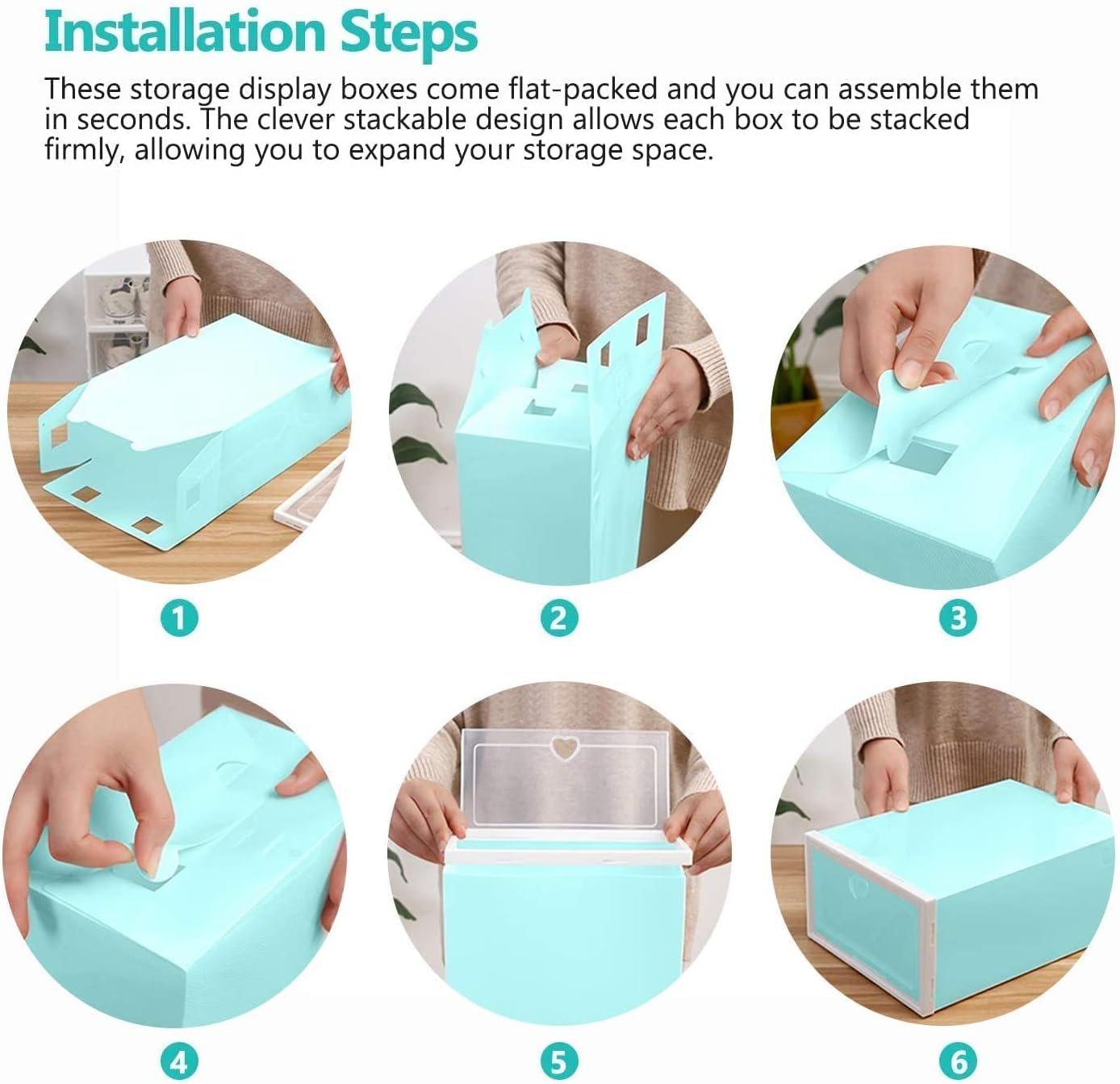 Installation Steps

These storage display boxes come flat-packed and you can assemble them in seconds. The clever stackable design allows each box to be stacked firmly, allowing you to expand your storage space.

1

2

3

4

5

6