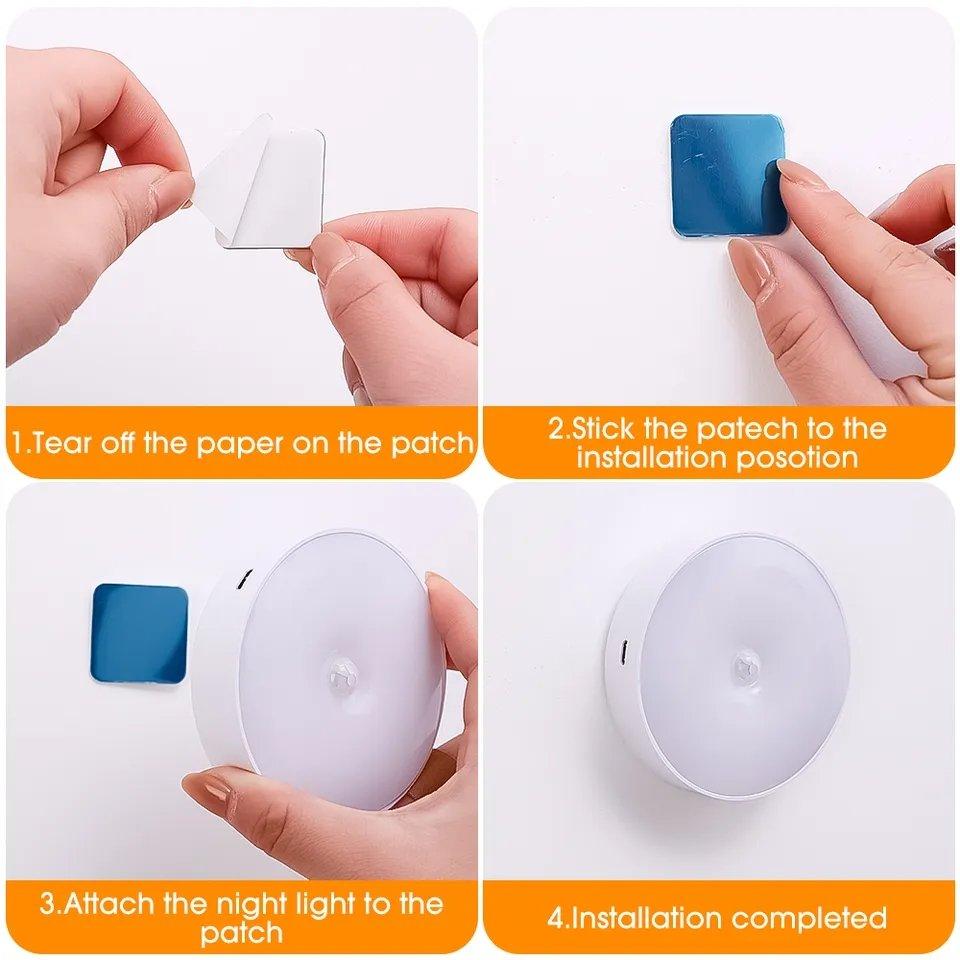 1.Tear off the paper on the patch

2.Stick the patech to the installation posotion

3.Attach the night light to the patch

4.Installation completed