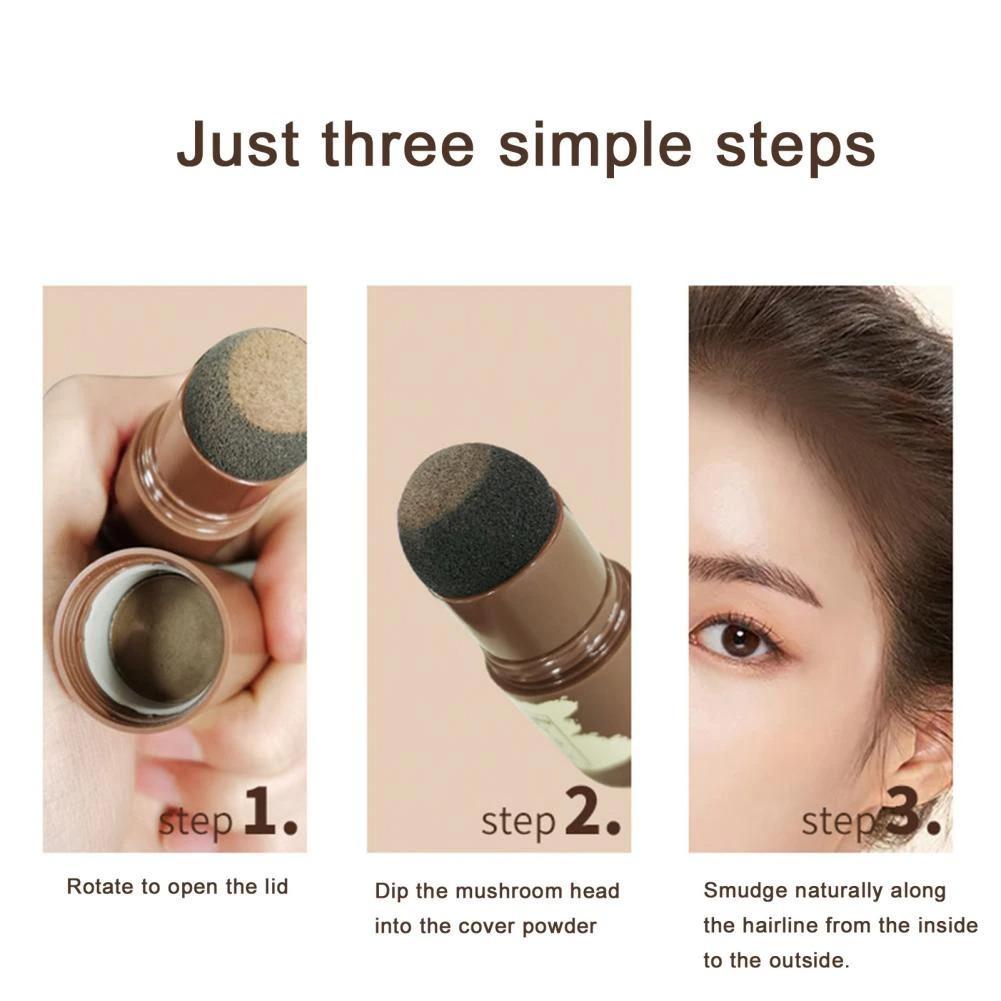 Just three simple steps

step 1.

Rotate to open the lid

step 2.

Dip the mushroom head into the cover powder

step 3.

Smudge naturally along the hairline from the inside to the outside.