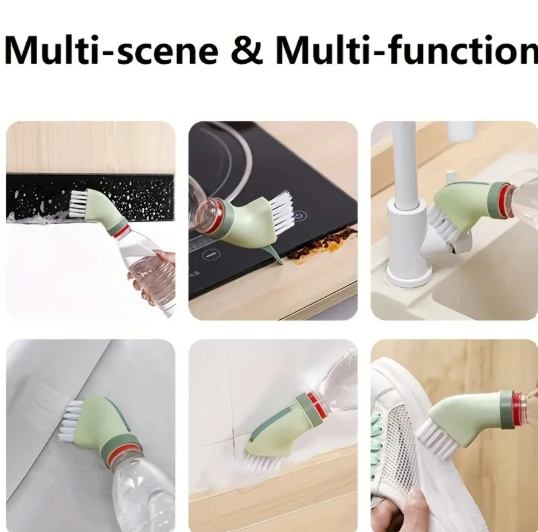 Multi-scene & Multi-function