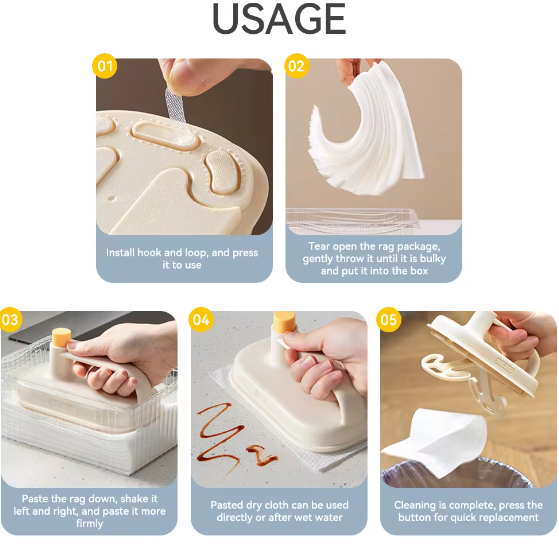 USAGE

01

Install hook and loop, and press it to use

02

Tear open the rag package, gently throw it until it is bulky and put it into the box

03

Paste the rag down, shake it left and right, and paste it more firmly

04

Pasted dry cloth can be used directly or after wet water

05

Cleaning is complete, press the button for quick replacement