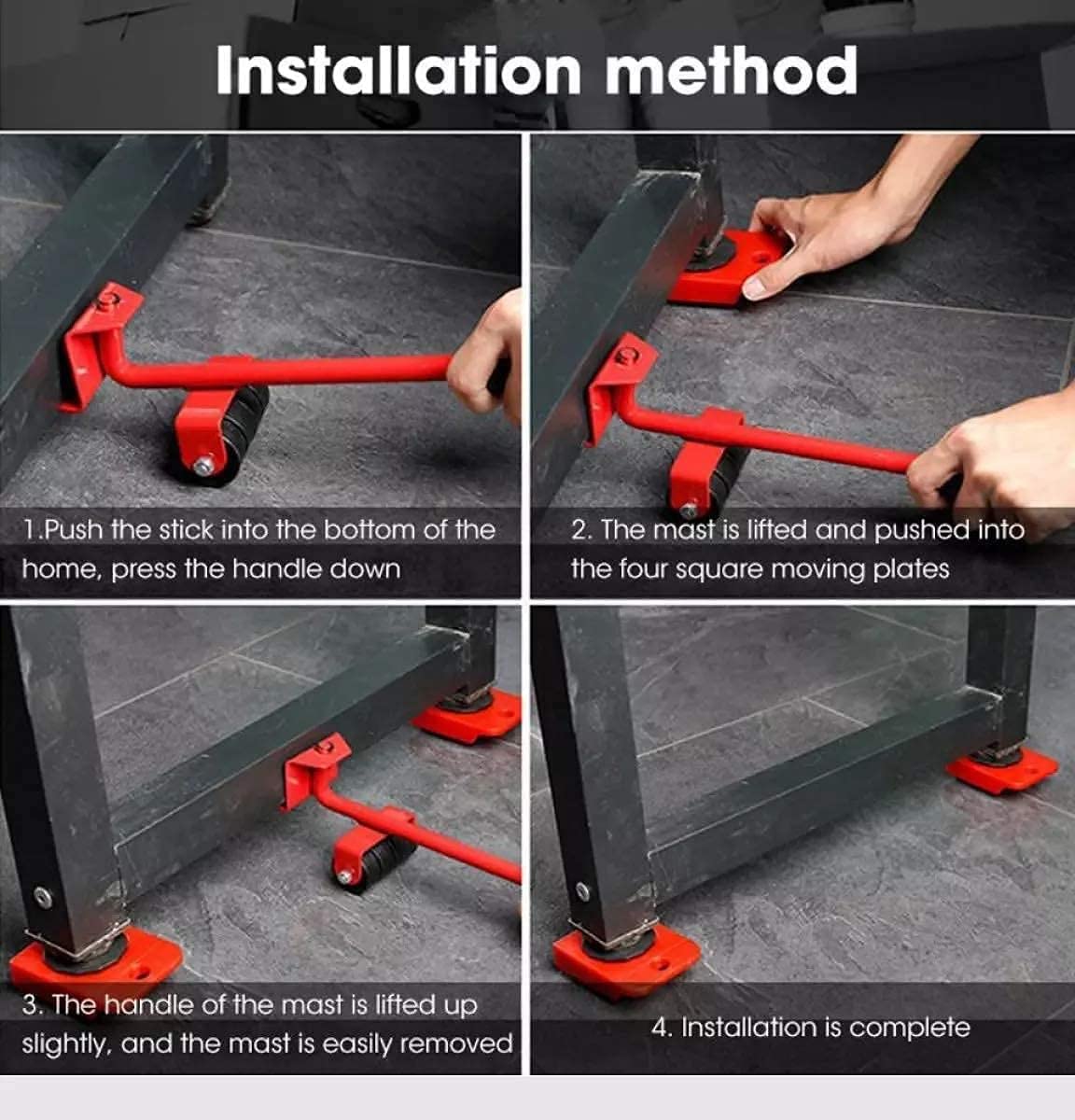 Installation method

1.Push the stick into the bottom of the home, press the handle down

2. The mast is lifted and pushed into the four square moving plates

3. The handle of the mast is lifted up slightly, and the mast is easily removed

4. Installation is complete