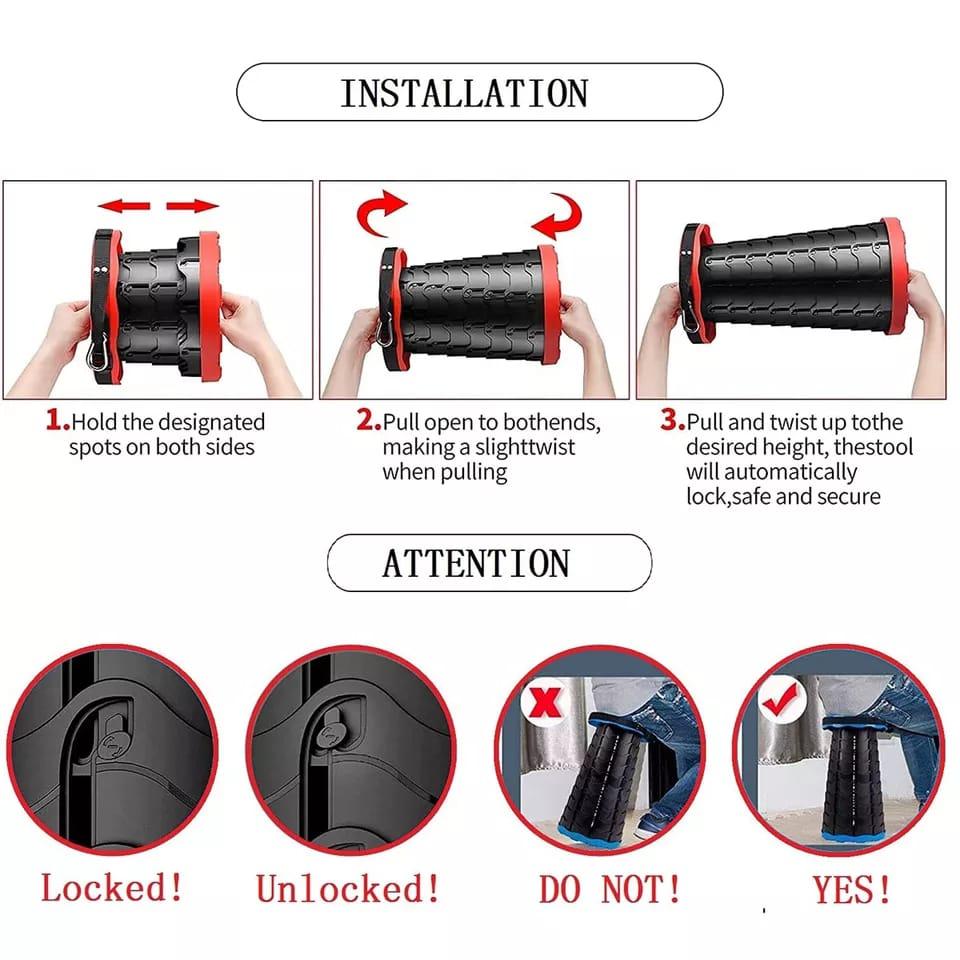 INSTALLATION

1.Hold the designated spots on both sides

2.Pull open to bothends, making a slighttwist when pulling

3.Pull and twist up tothe desired height, thestool will automatically lock,safe and secure

ATTENTION

Locked!

Unlocked!

DO NOT!

YES!