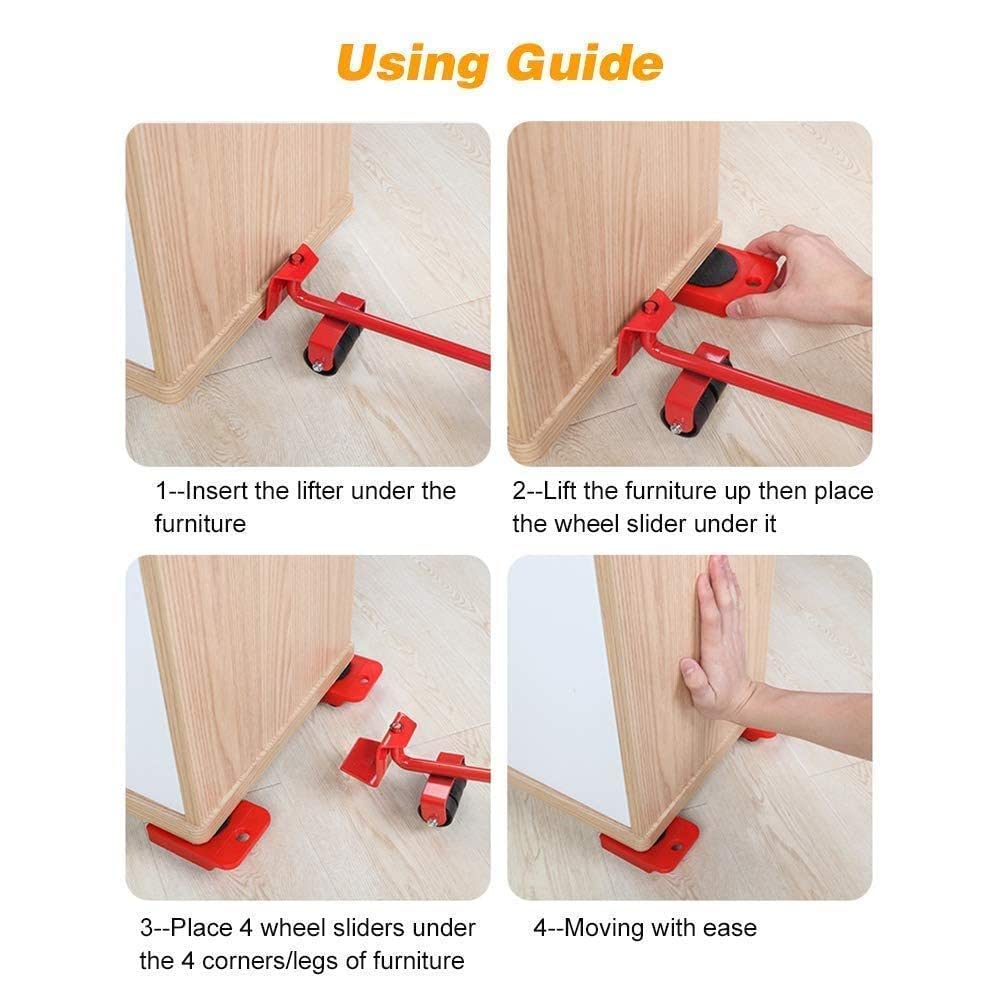 Using Guide

1--Insert the lifter under the furniture

2--Lift the furniture up then place the wheel slider under it

3--Place 4 wheel sliders under the 4 corners/legs of furniture

4--Moving with ease