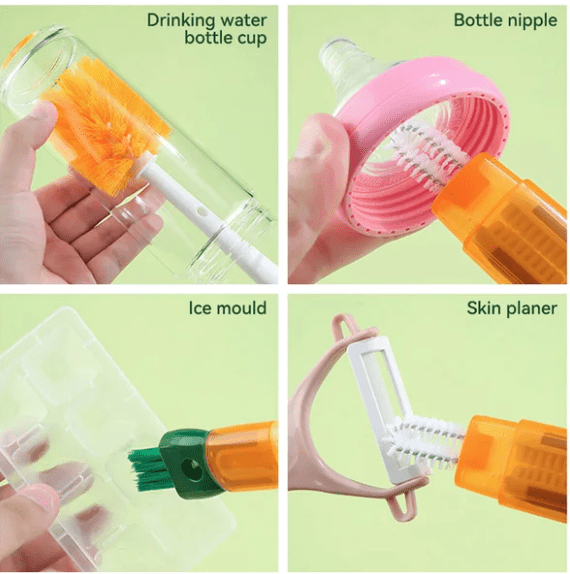 Drinking water bottle cup

Bottle nipple

Ice mould

Skin planer