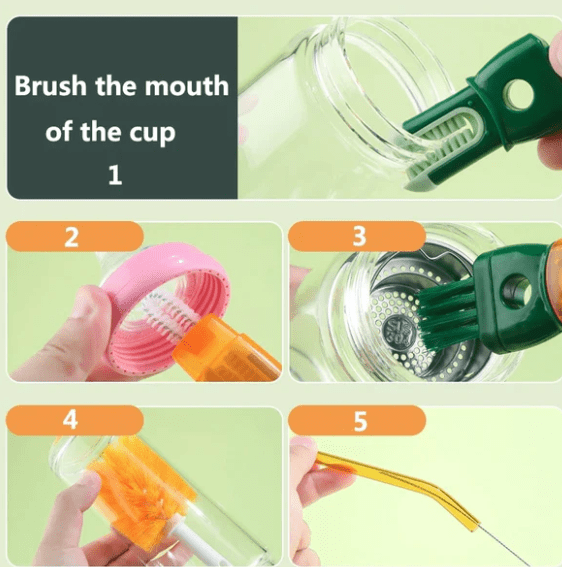 Brush the mouth of the cup
1

2

3

4

5