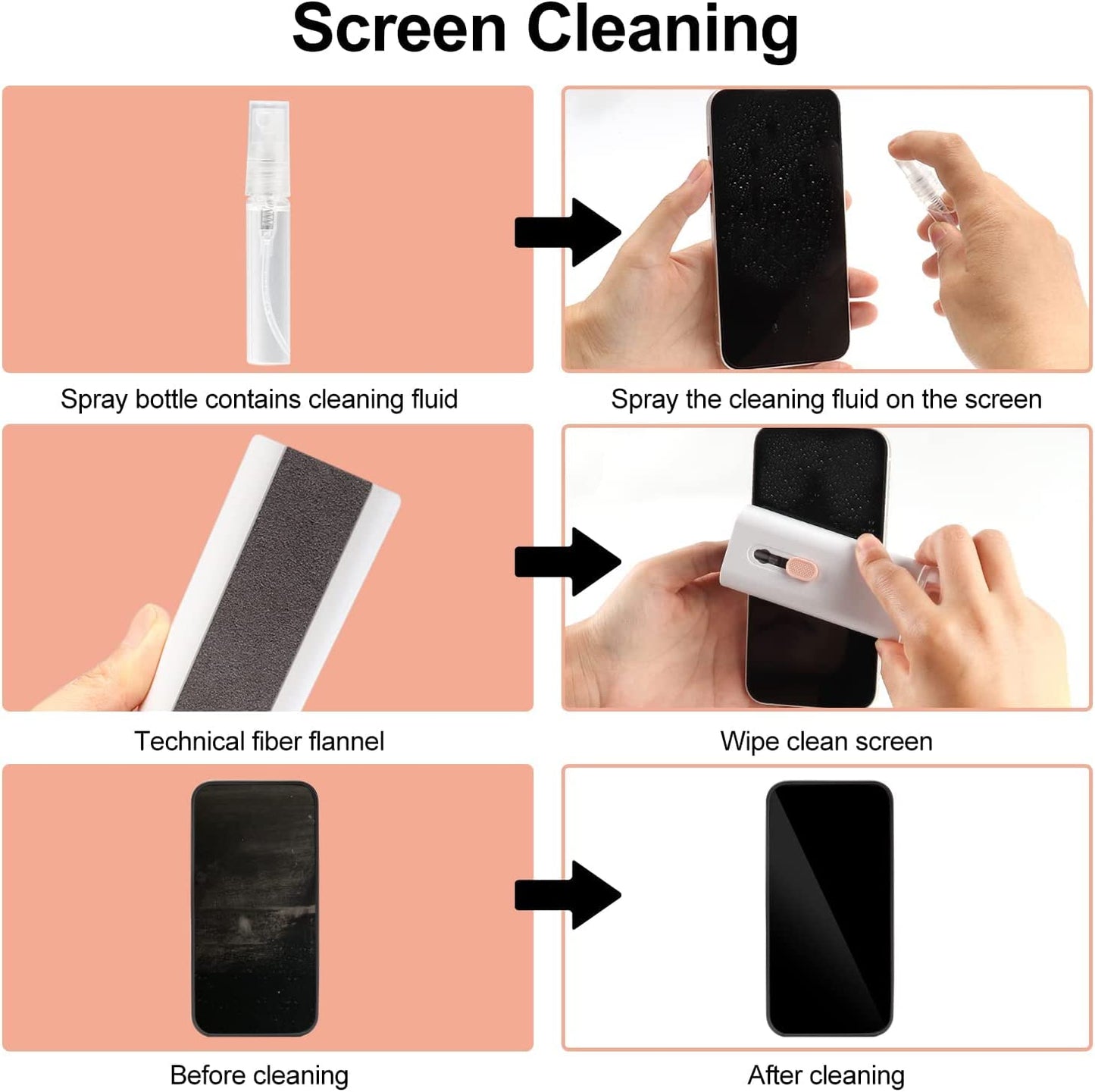 Screen Cleaning

Spray bottle contains cleaning fluid

Spray the cleaning fluid on the screen

Technical fiber flannel

Wipe clean screen

Before cleaning

After cleaning