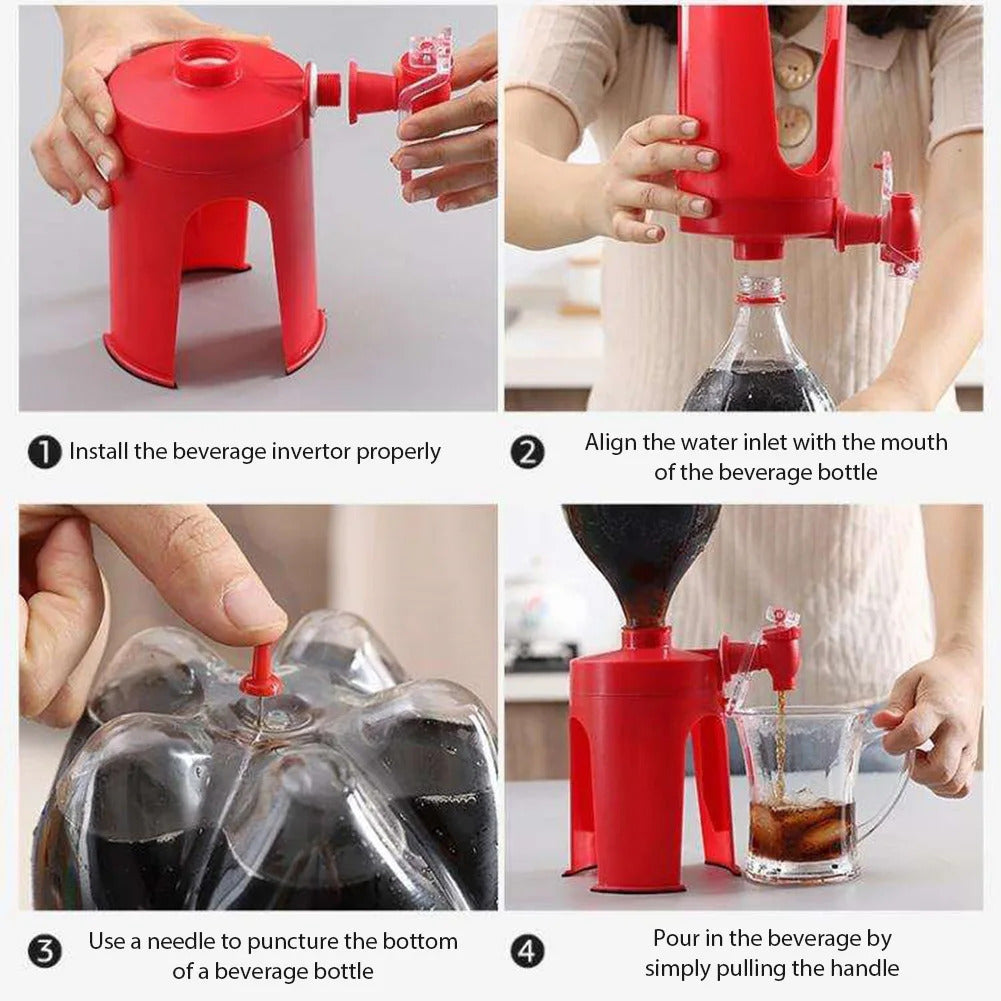 1 Install the beverage invertor properly

2 Align the water inlet with the mouth of the beverage bottle

3 Use a needle to puncture the bottom of a beverage bottle

4 Pour in the beverage by simply pulling the handle