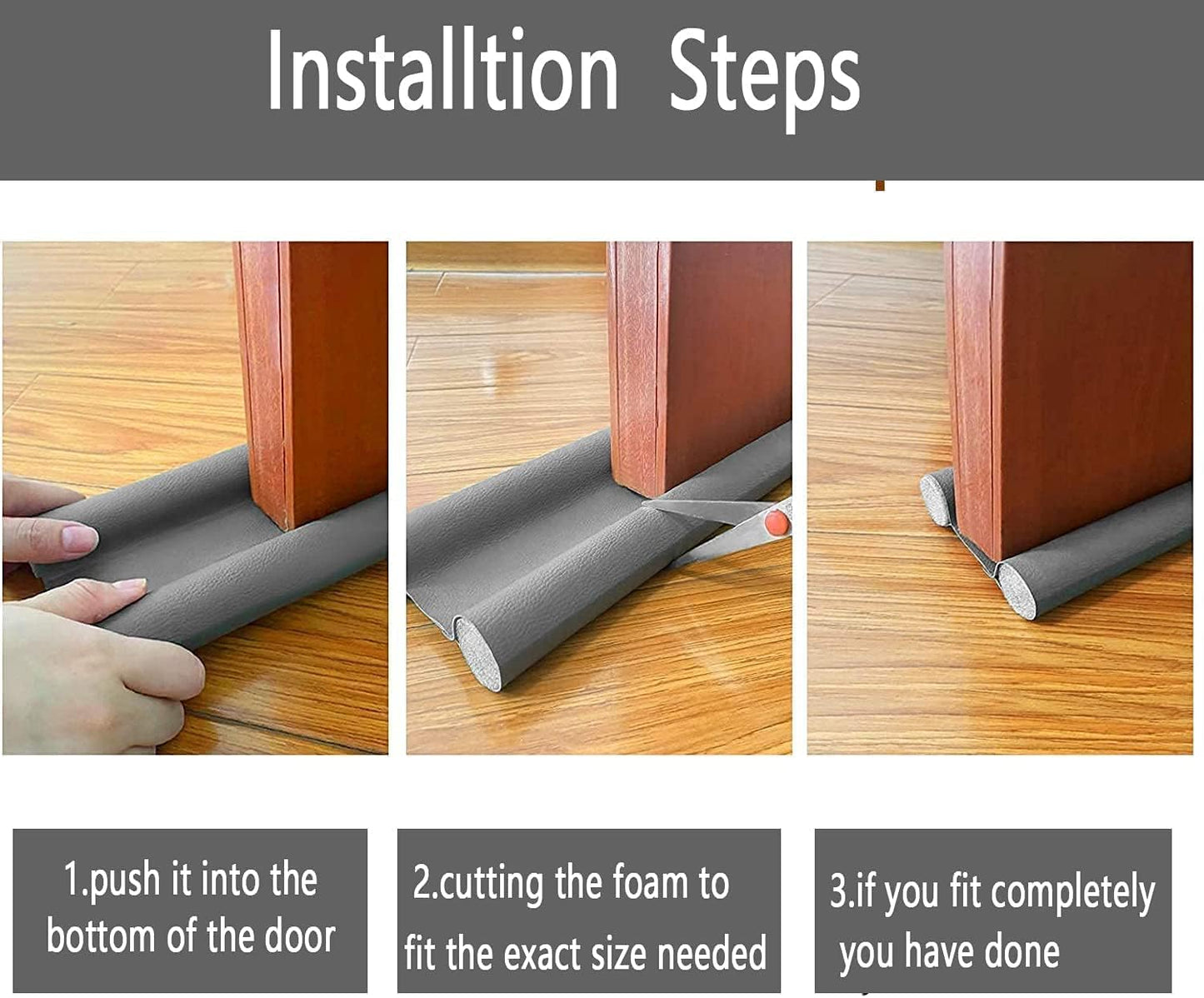 Installtion Steps

1.push it into the bottom of the door

2.cutting the foam to fit the exact size needed

3.if you fit completely you have done