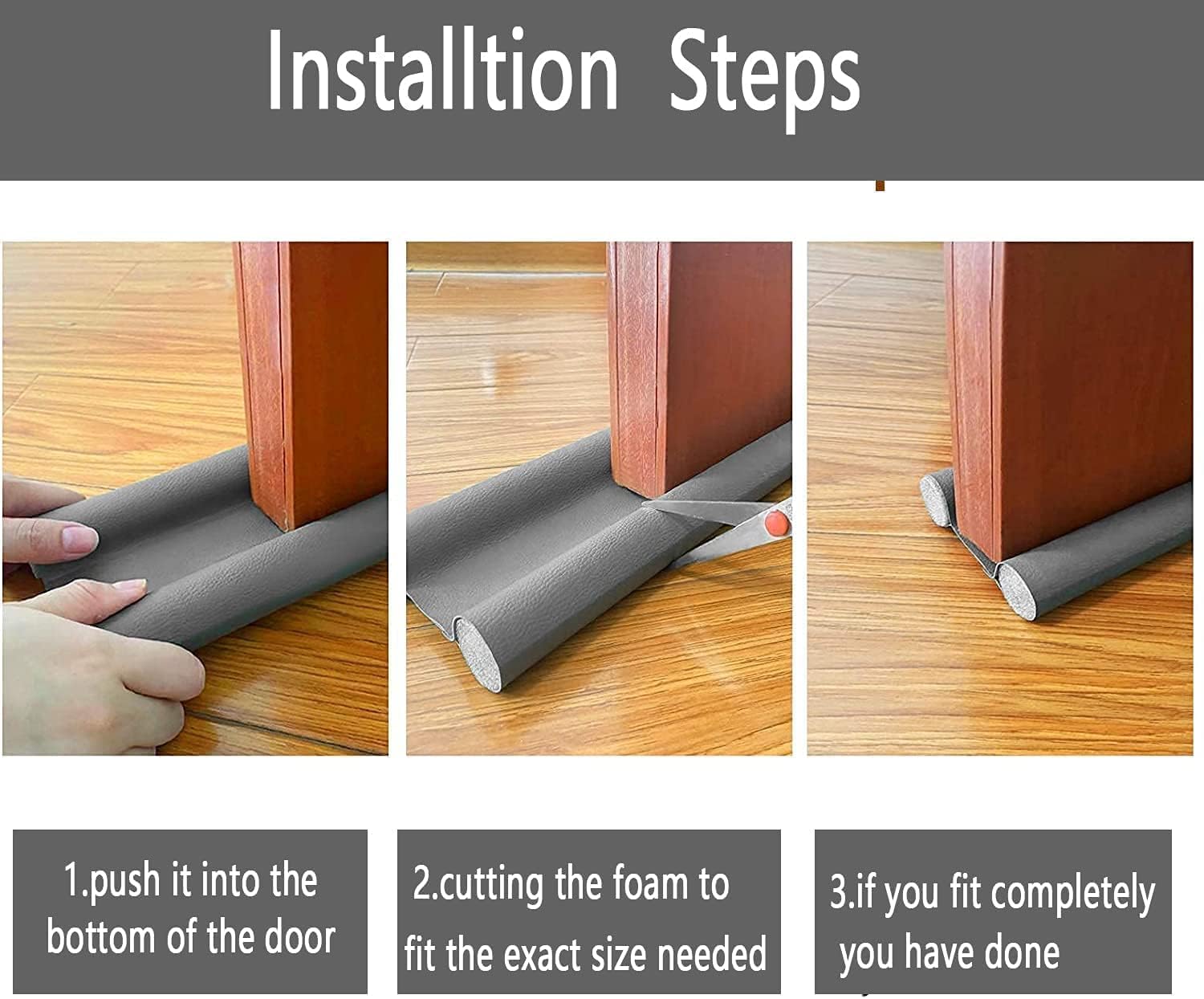 Installtion Steps

1.push it into the bottom of the door

2.cutting the foam to fit the exact size needed

3.if you fit completely you have done