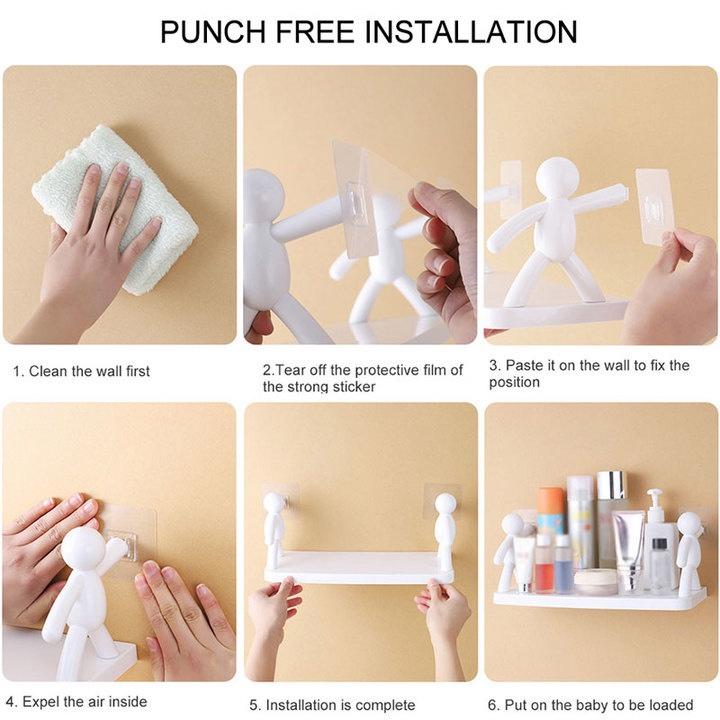 PUNCH FREE INSTALLATION

1. Clean the wall first

2.Tear off the protective film of the strong sticker

3. Paste it on the wall to fix the position

4. Expel the air inside

5. Installation is complete

6. Put on the baby to be loaded